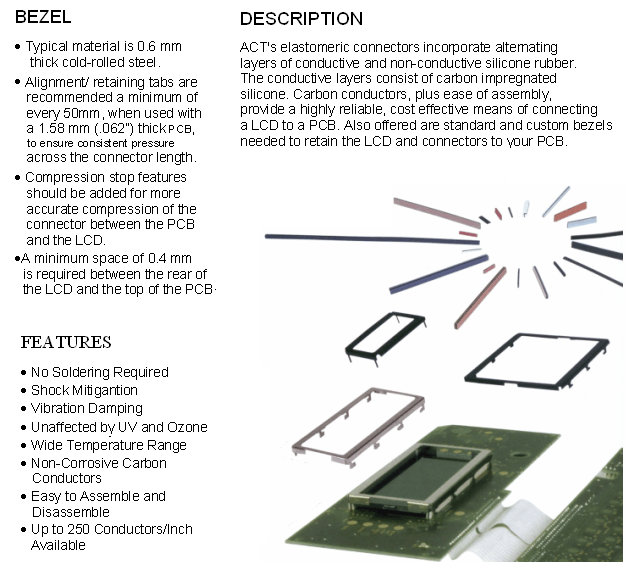 BEZEL

• Typical material is 0.6 mm thick cold-rolled steel.

• Alignment/ retaining tabs are recommended a minimum of every 50mm, when used with a 1.58 mm (.062") thick PCB, to ensure consistent pressure across the connector length.

• Compression stop features should be added for more accurate compression of the connector between the PCB and the LCD.

•A minimum space of 0.4 mm is required between the rear of the LCD and the top of the PCB.

FEATURES

• No Soldering Required
• Shock Mitigantion
• Vibration Damping
• Unaffected by UV and Ozone
• Wide Temperature Range
• Non-Corrosive Carbon Conductors
• Easy to Assemble and Disassemble
• Up to 250 Conductors/Inch Available

DESCRIPTION

ACT's elastomeric connectors incorporate alternating layers of conductive and non-conductive silicone rubber. The conductive layers consist of carbon impregnated silicone. Carbon conductors, plus ease of assembly, provide a highly reliable, cost effective means of connecting a LCD to a PCB. Also offered are standard and custom bezels needed to retain the LCD and connectors to your PCB.